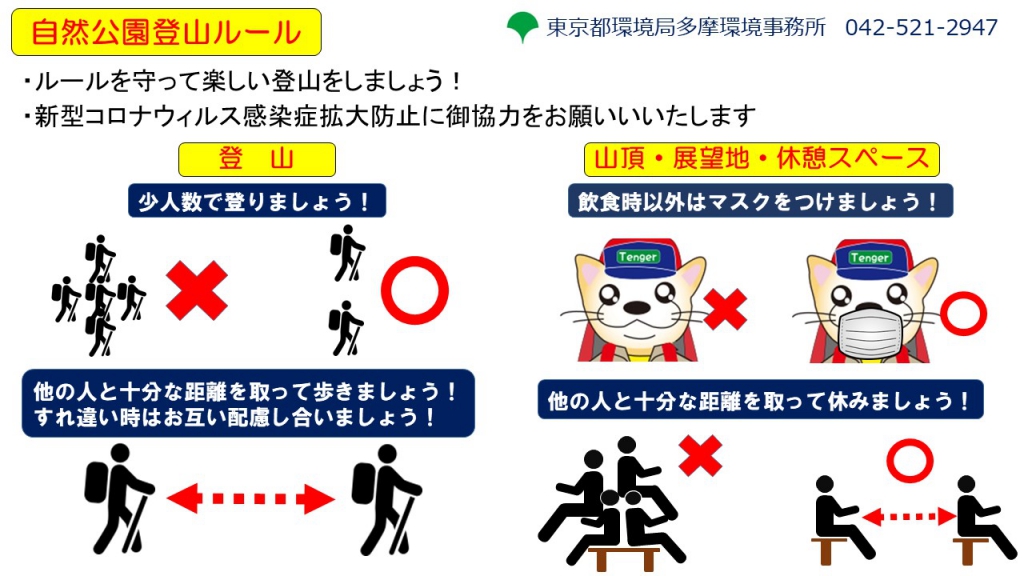 自然公園登山ルール

東京都環境局多摩環境事務所　042-521-2947

・ルールを守って楽しい登山をしましょう！
・新型コロナウィルス感染症拡大防止に御協力をお願いいいたします

登　山

少人数で登りましょう！

他の人と十分な距離を取って歩きましょう！
すれ違い時はお互い配慮し合いましょう！

山頂・展望地・休憩スペース

飲食時以外はマスクをつけましょう！

Tenger

Tenger

他の人と十分な距離を取って休みましょう！